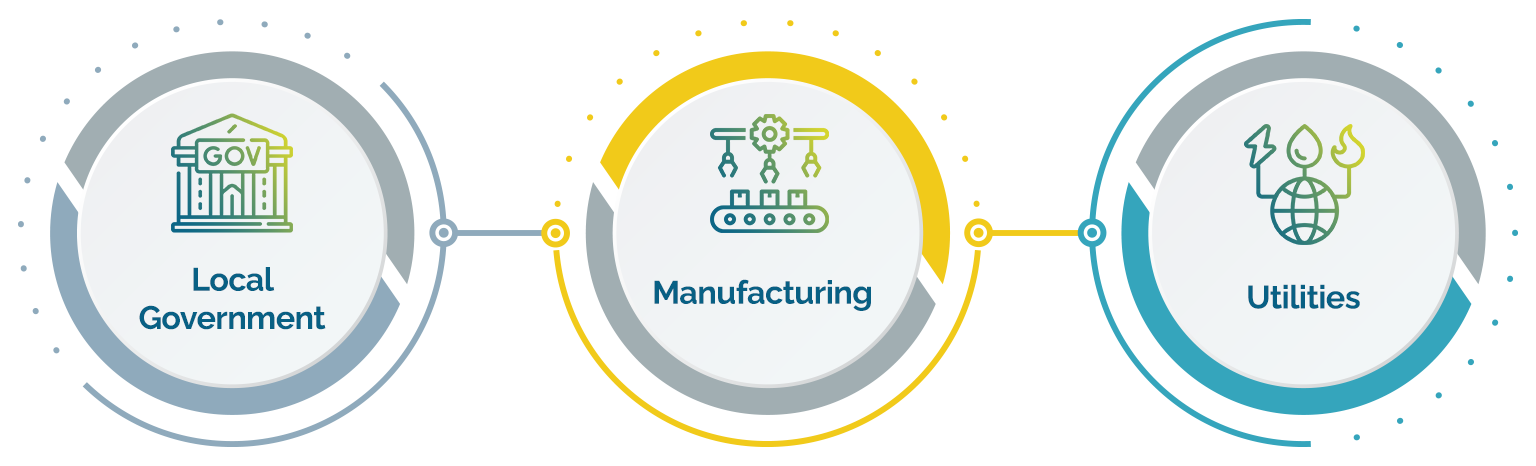 GOV

Local Government

Manufacturing

Utilities