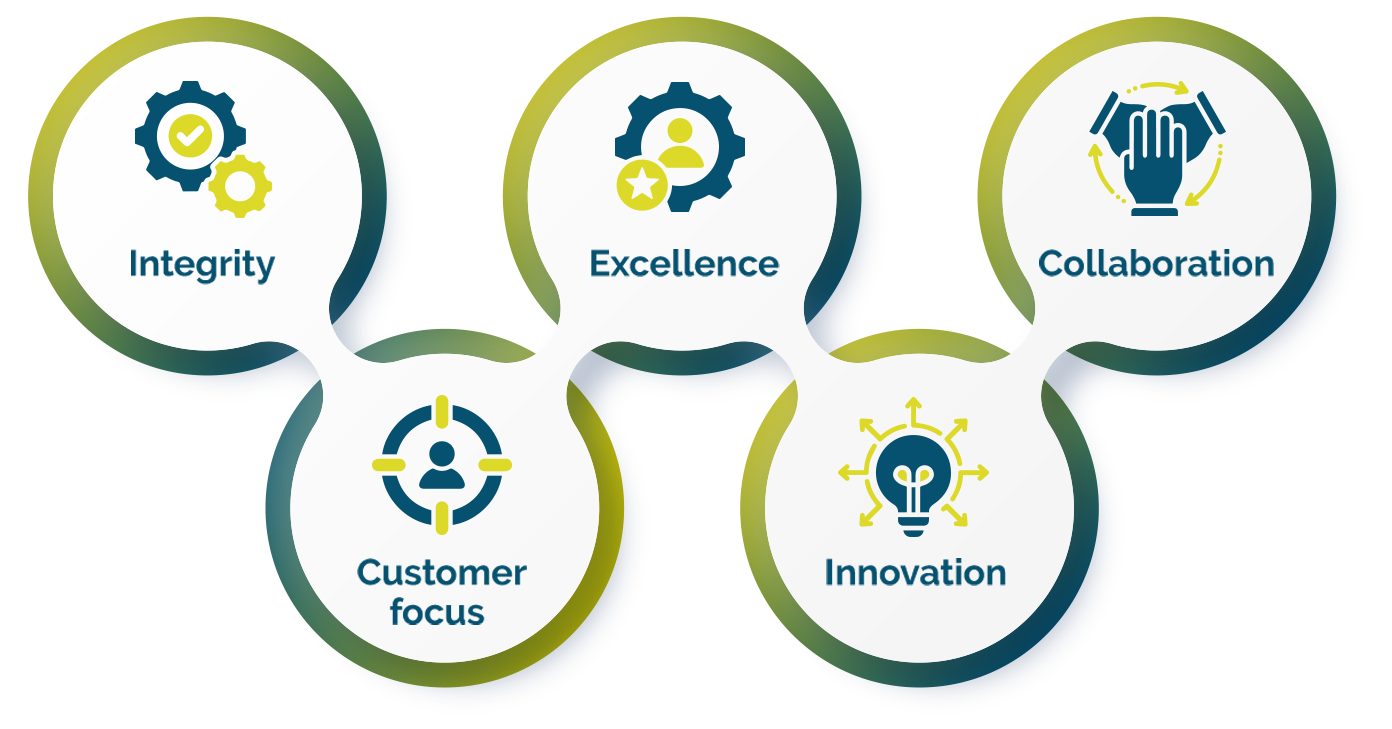 Integrity

Customer focus

Excellence

Innovation

Collaboration